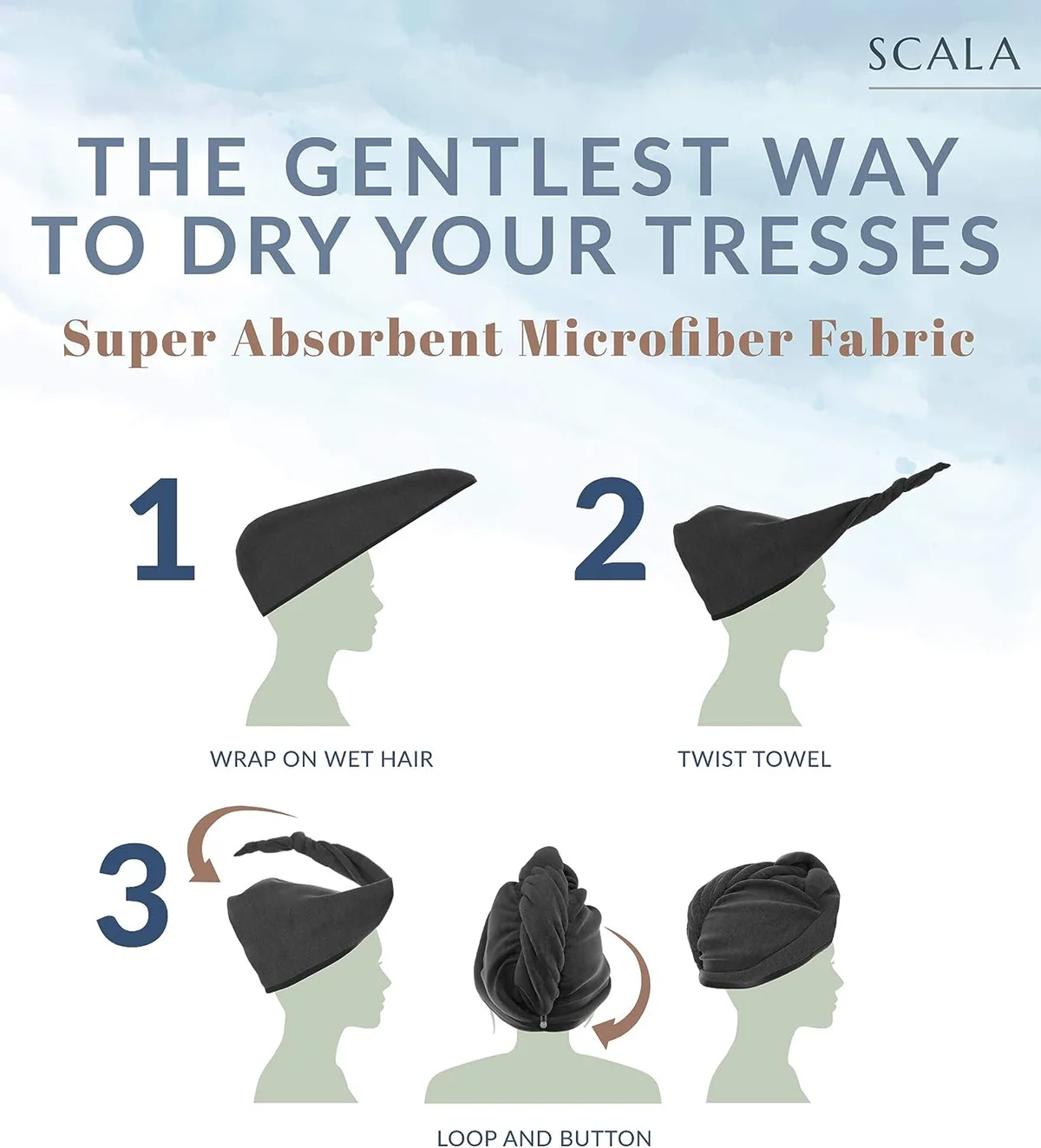 SCALA

THE GENTLEST WAY TO DRY YOUR TRESSES

Super Absorbent Microfiber Fabric

1

WRAP ON WET HAIR

2

TWIST TOWEL

3

LOOP AND BUTTON