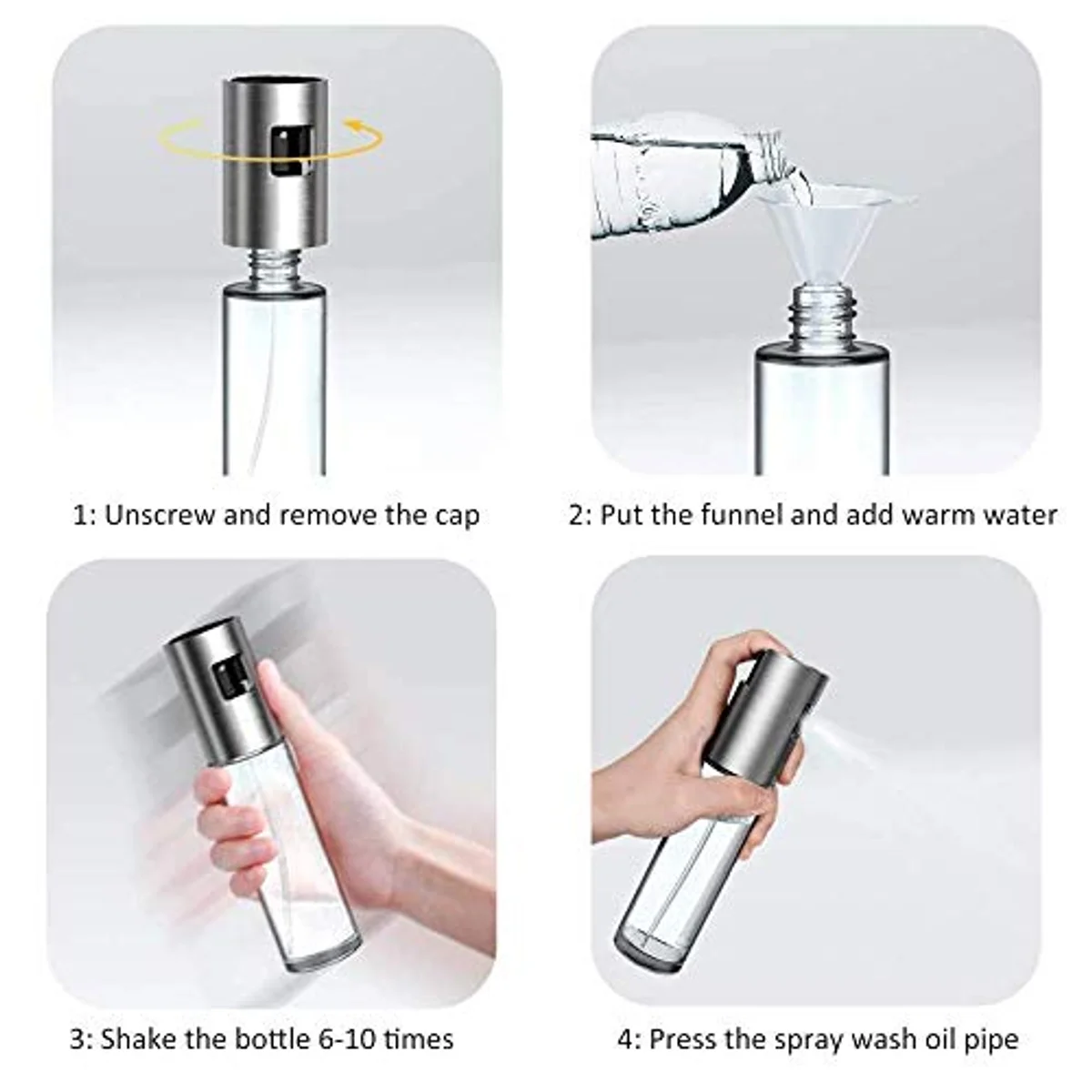 1: Unscrew and remove the cap

2: Put the funnel and add warm water

3: Shake the bottle 6-10 times

4: Press the spray wash oil pipe