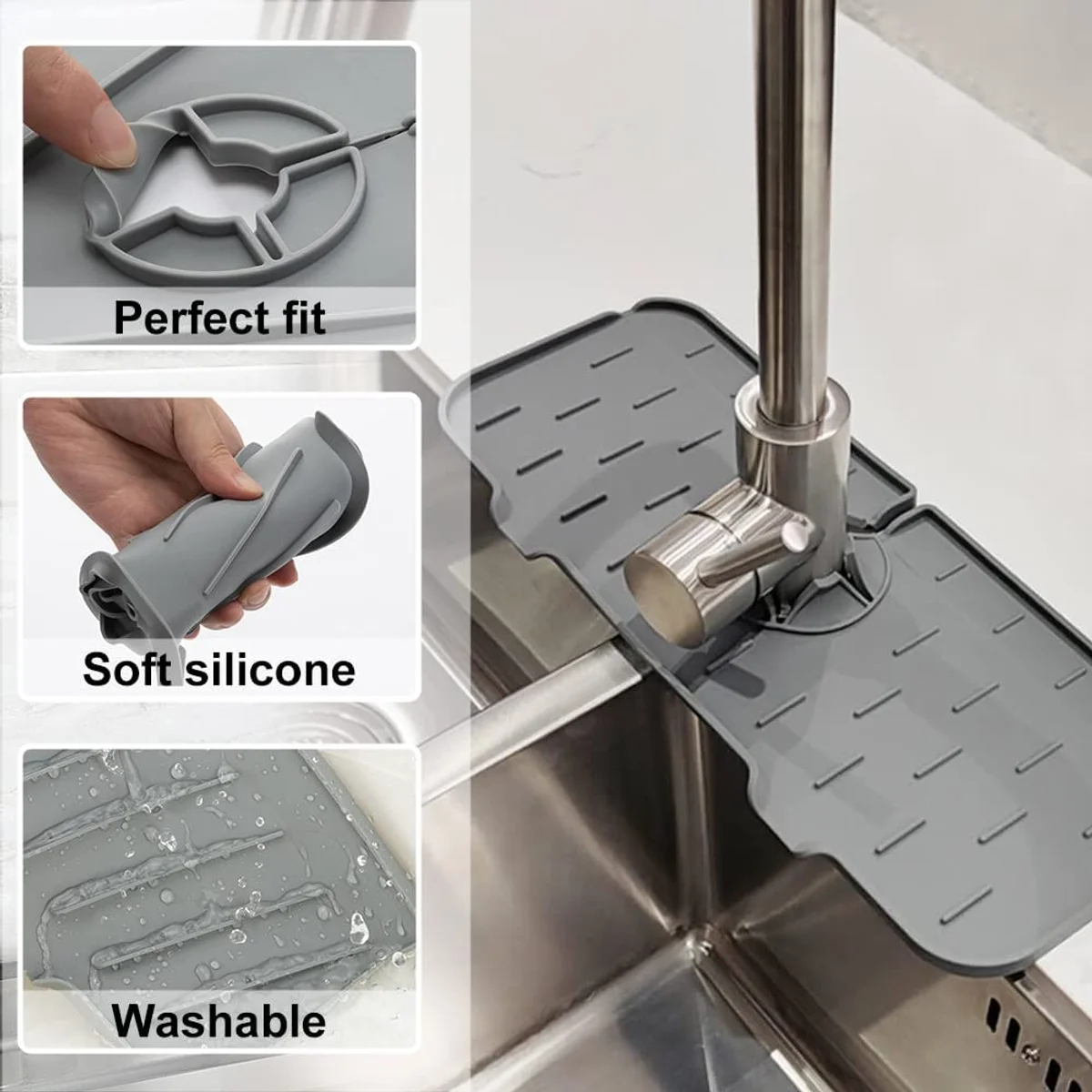 Perfect fit

Soft silicone

Washable